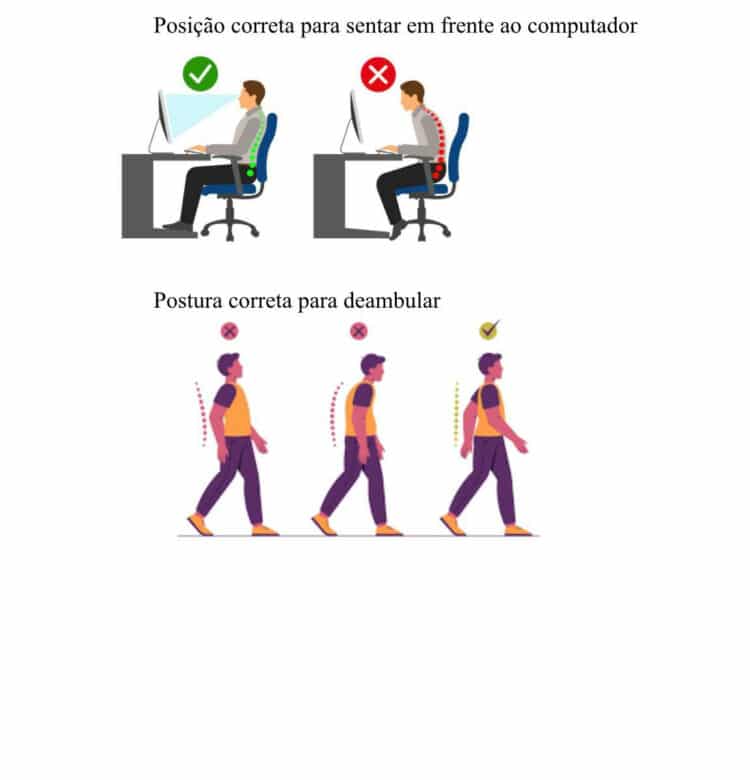 Posição correta para sentar em frente ao computador

Postura correta para deambular